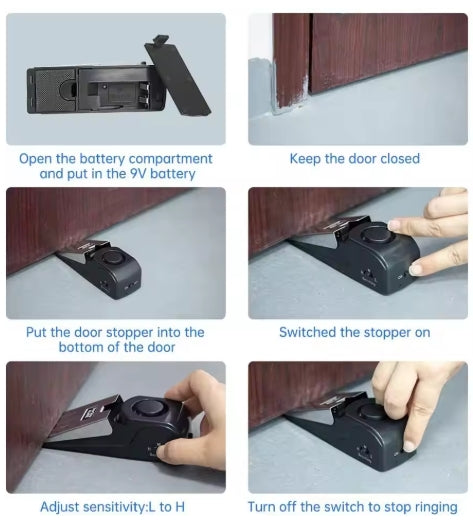 Open the battery compartment and put in the 9V battery

Keep the door closed

Put the door stopper into the bottom of the door

Switched the stopper on

Adjust sensitivity:L to H

Turn off the switch to stop ringing