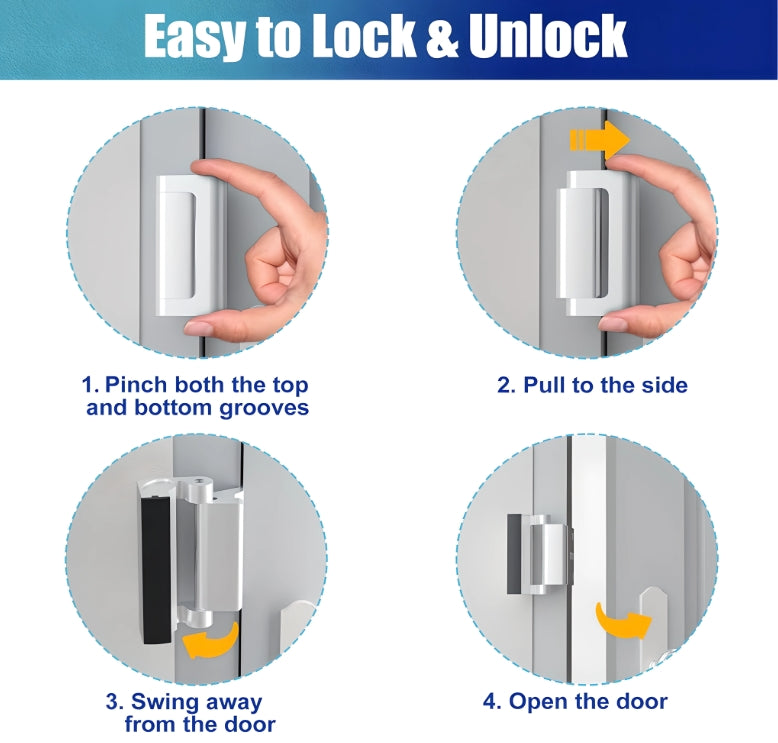 Easy to Lock & Unlock

1. Pinch both the top and bottom grooves

2. Pull to the side

3. Swing away from the door

4. Open the door